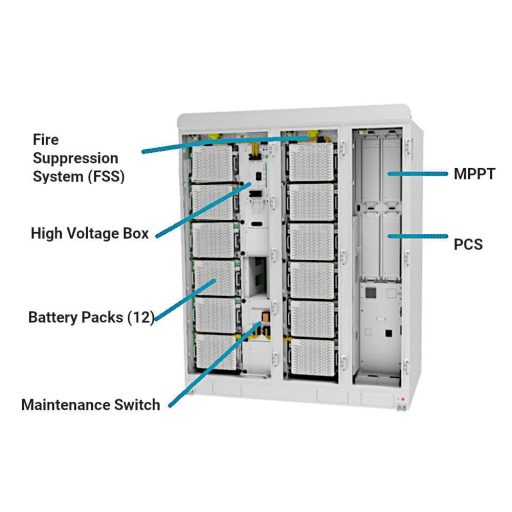 Fire Suppression System (FSS)

High Voltage Box

Battery Packs (12)

Maintenance Switch

MPPT

PCS